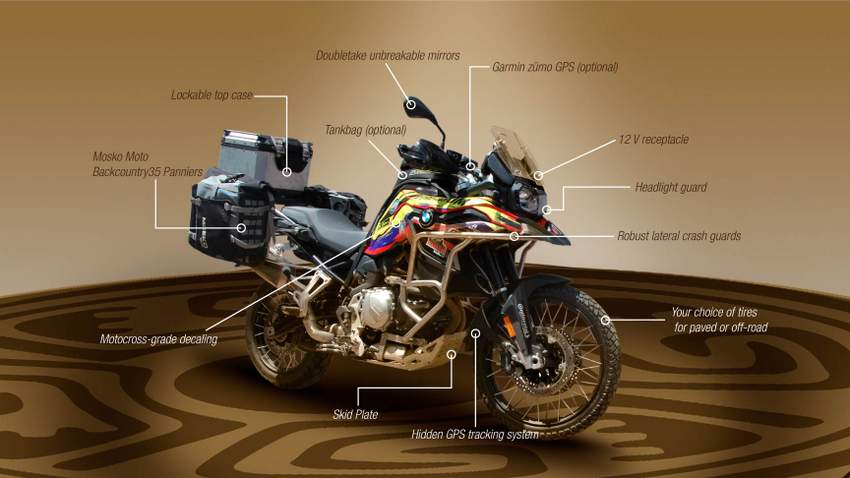 Doubletake unbreakable mirrors

Garmin zūmo GPS (optional)

Lockable top case

Tankbag (optional)

12 V receptacle

Mosko Moto Backcountry35 Panniers

Headlight guard

Robust lateral crash guards

Your choice of tires for paved or off-road

Motocross-grade decaling

Skid Plate

Hidden GPS tracking system